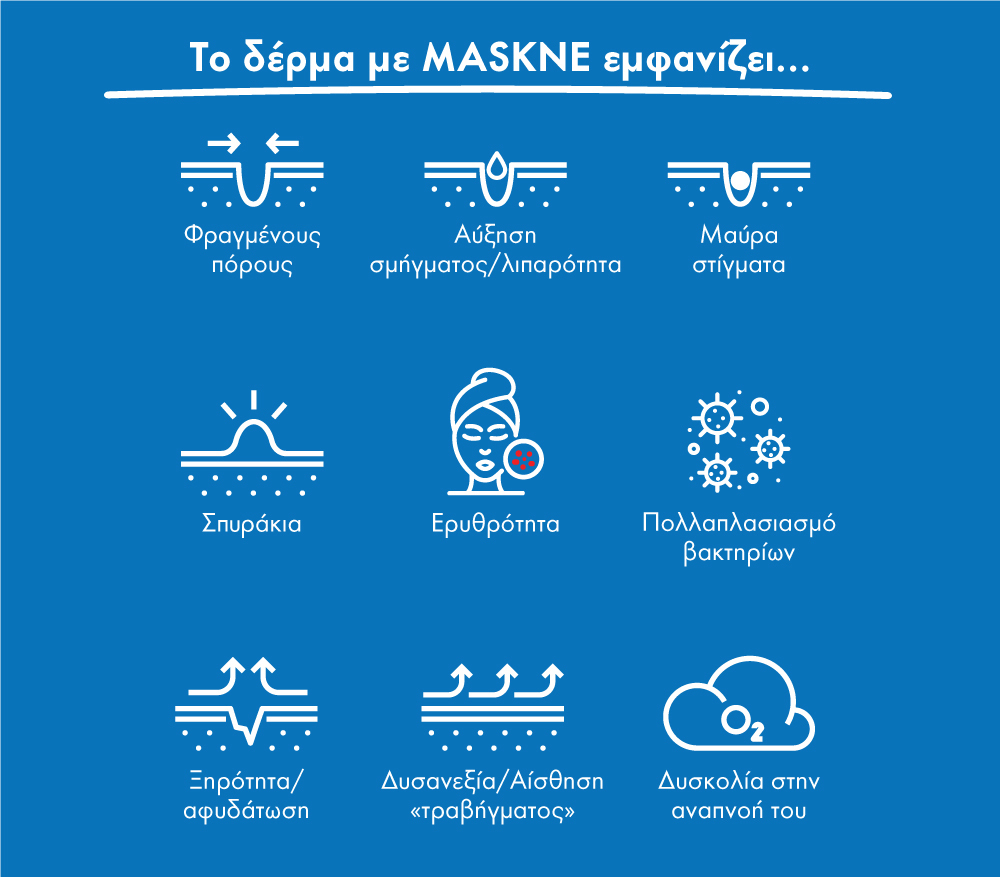 Το δέρμα με MASKNE εμφανίζει...

Φραγμένους πόρους

Αύξηση σμήγματος/λιπαρότητα

Μαύρα στίγματα

Σπυράκια

Ερυθρότητα

Πολλαπλασιασμό βακτηρίων

Ξηρότητα/ αφυδάτωση

Δυσανεξία/Αίσθηση «τραβήγματος»

$O_2$

Δυσκολία στην αναπνοή του